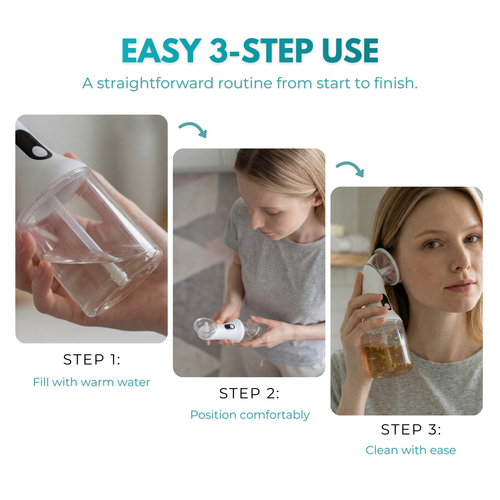 EASY 3-STEP USE
A straightforward routine from start to finish.

STEP 1:
Fill with warm water

STEP 2:
Position comfortably

STEP 3:
Clean with ease